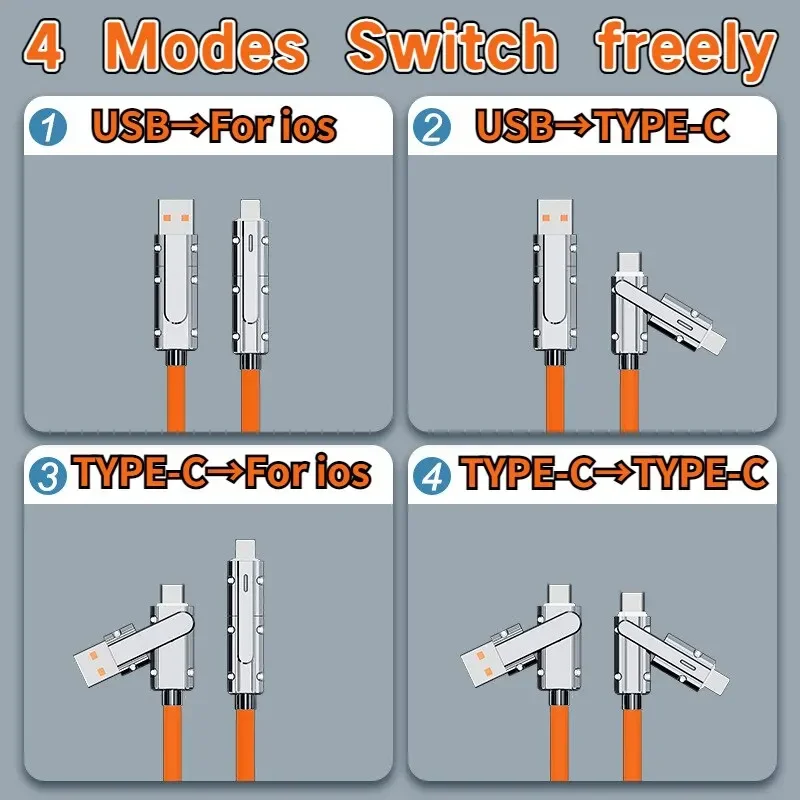 4 Modes Switch freely

1 USB→For ios

2 USB→TYPE-C

3 TYPE-C→For ios

4 TYPE-C→TYPE-C